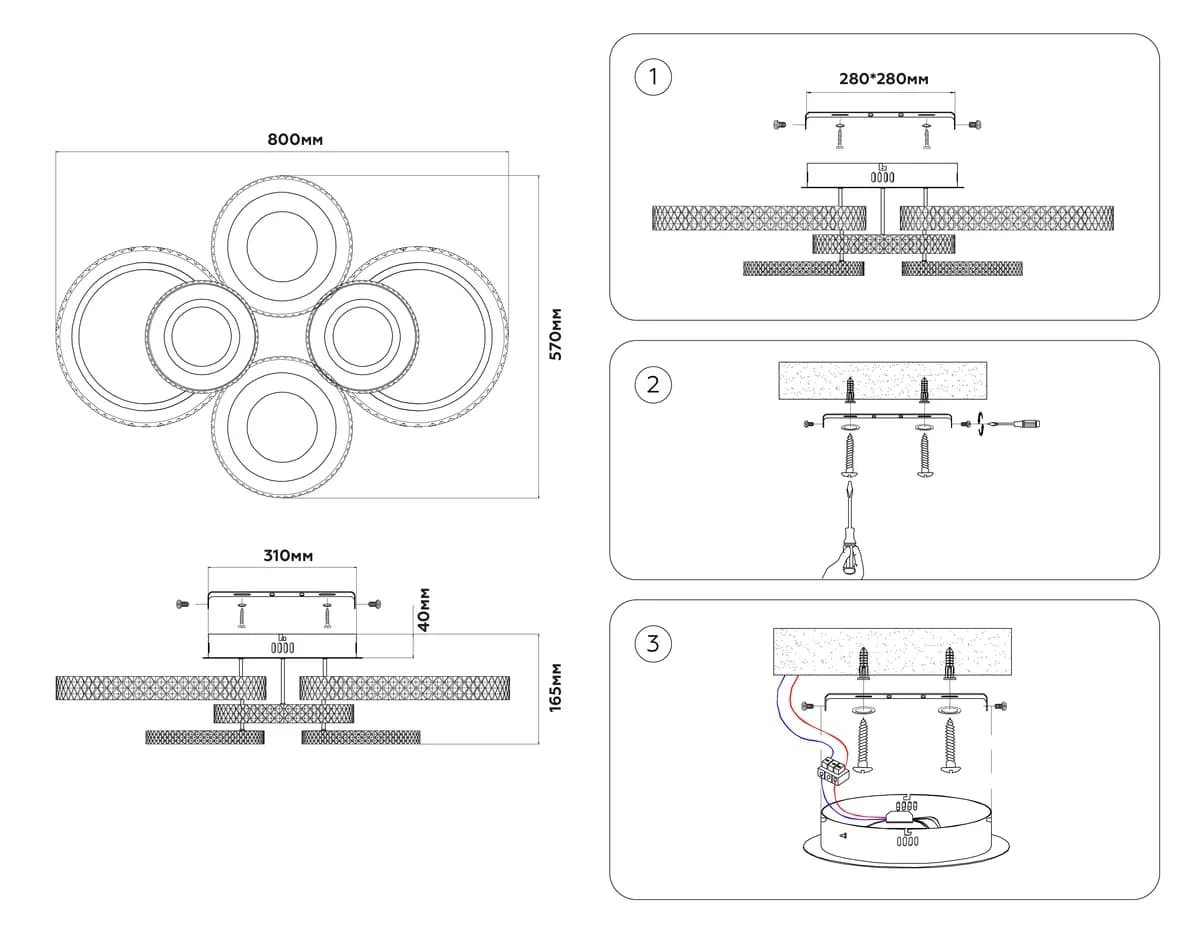 800мм

570мм

310мм

40мм

165мм

1

280*280мм

2

3