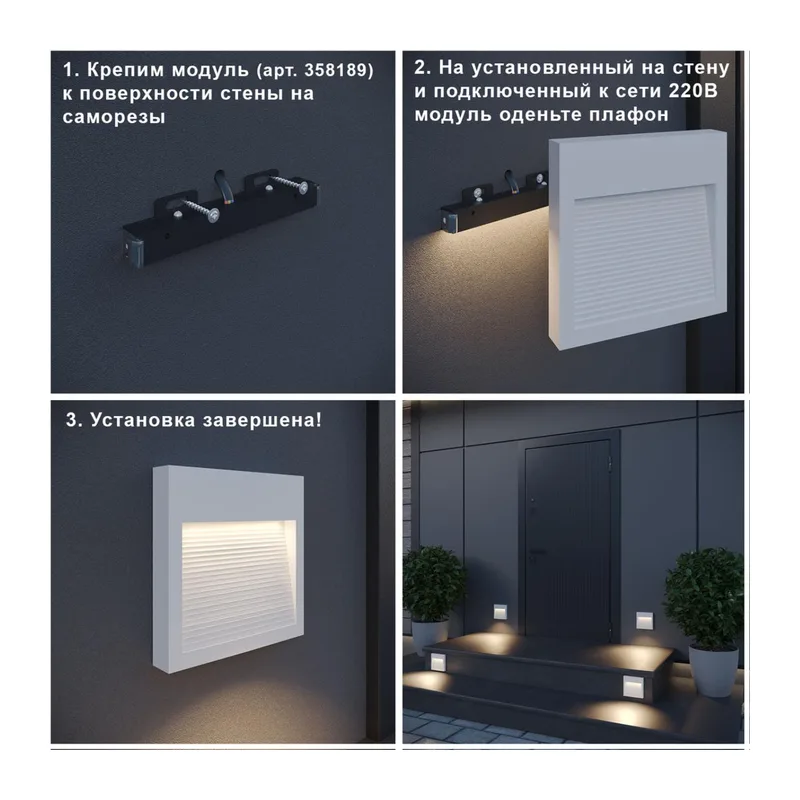 1. Крепим модуль (арт. 358189) к поверхности стены на саморезы

2. На установленный на стену и подключенный к сети 220В модуль оденьте плафон

3. Установка завершена!