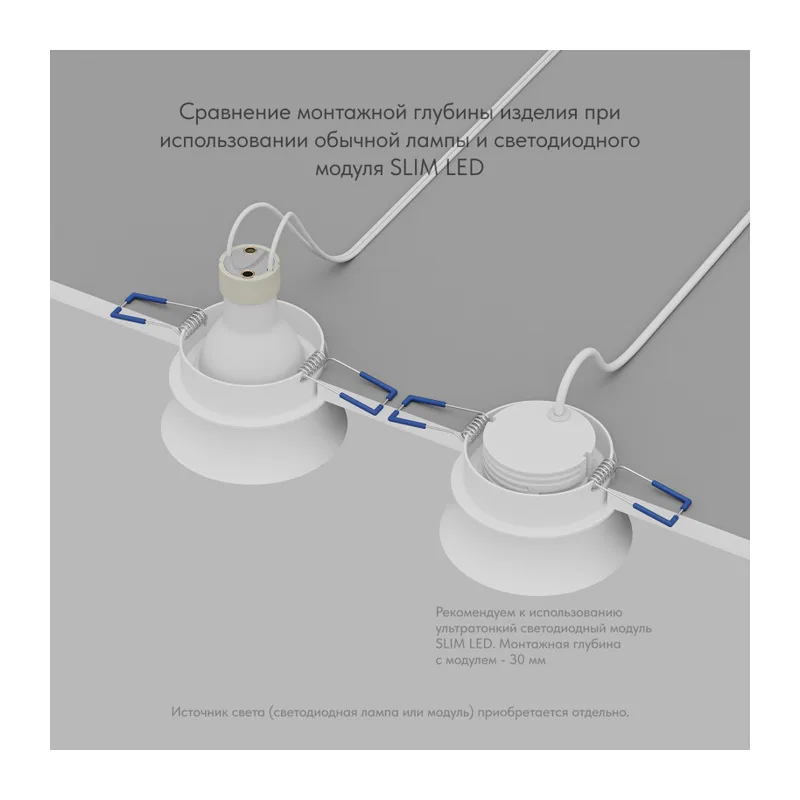 Сравнение монтажной глубины изделия при использовании обычной лампы и светодиодного модуля SLIM LED

Рекомендуем к использованию ультратонкий светодиодный модуль SLIM LED. Монтажная глубина с модулем - 30 мм

Источник света (светодиодная лампа или модуль) приобретается отдельно.